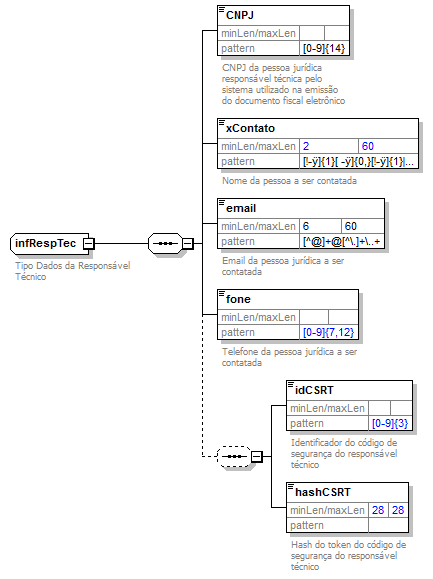 infRespTec

Tipo Dados da Responsável Técnico

CNPJ

| minLen/maxLen | | |
|---|---|---|
| pattern | [0-9]{14} | |

CNPJ da pessoa jurídica responsável técnica pelo sistema utilizado na emissão do documento fiscal eletrônico

xContato

| minLen/maxLen | 2 | 60 |
|---|---|---|
| pattern | [!-ÿ]{1}[ -ÿ]{0,}[!-ÿ]{1}\|... | |

Nome da pessoa a ser contatada

email

| minLen/maxLen | 6 | 60 |
|---|---|---|
| pattern | [^@]+@[^\.]+\..+ | |

Email da pessoa jurídica a ser contatada

fone

| minLen/maxLen | | |
|---|---|---|
| pattern | [0-9]{7,12} | |

Telefone da pessoa jurídica a ser contatada

idCSRT

| minLen/maxLen | | |
|---|---|---|
| pattern | [0-9]{3} | |

Identificador do código de segurança do responsável técnico

hashCSRT

| minLen/maxLen | 28 | 28 |
|---|---|---|
| pattern | | |

Hash do token do código de segurança do responsável técnico